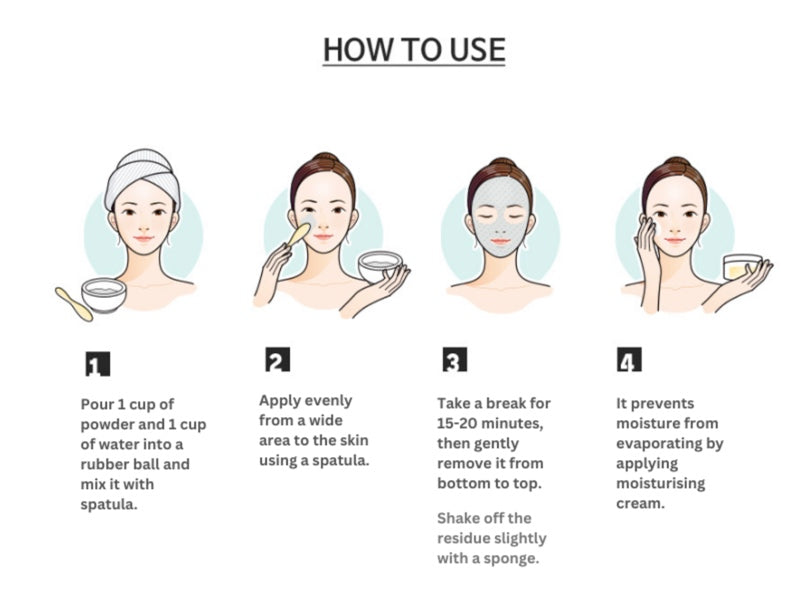 HOW TO USE

1

Pour 1 cup of powder and 1 cup of water into a rubber ball and mix it with spatula.

2

Apply evenly from a wide area to the skin using a spatula.

3

Take a break for 15-20 minutes, then gently remove it from bottom to top.

Shake off the residue slightly with a sponge.

4

It prevents moisture from evaporating by applying moisturising cream.